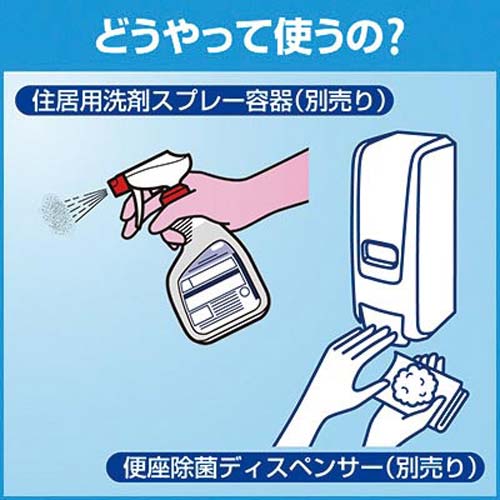 どうやって使うの?

住居用洗剤スプレー容器(別売り)

便座除菌ディスペンサー(別売り)